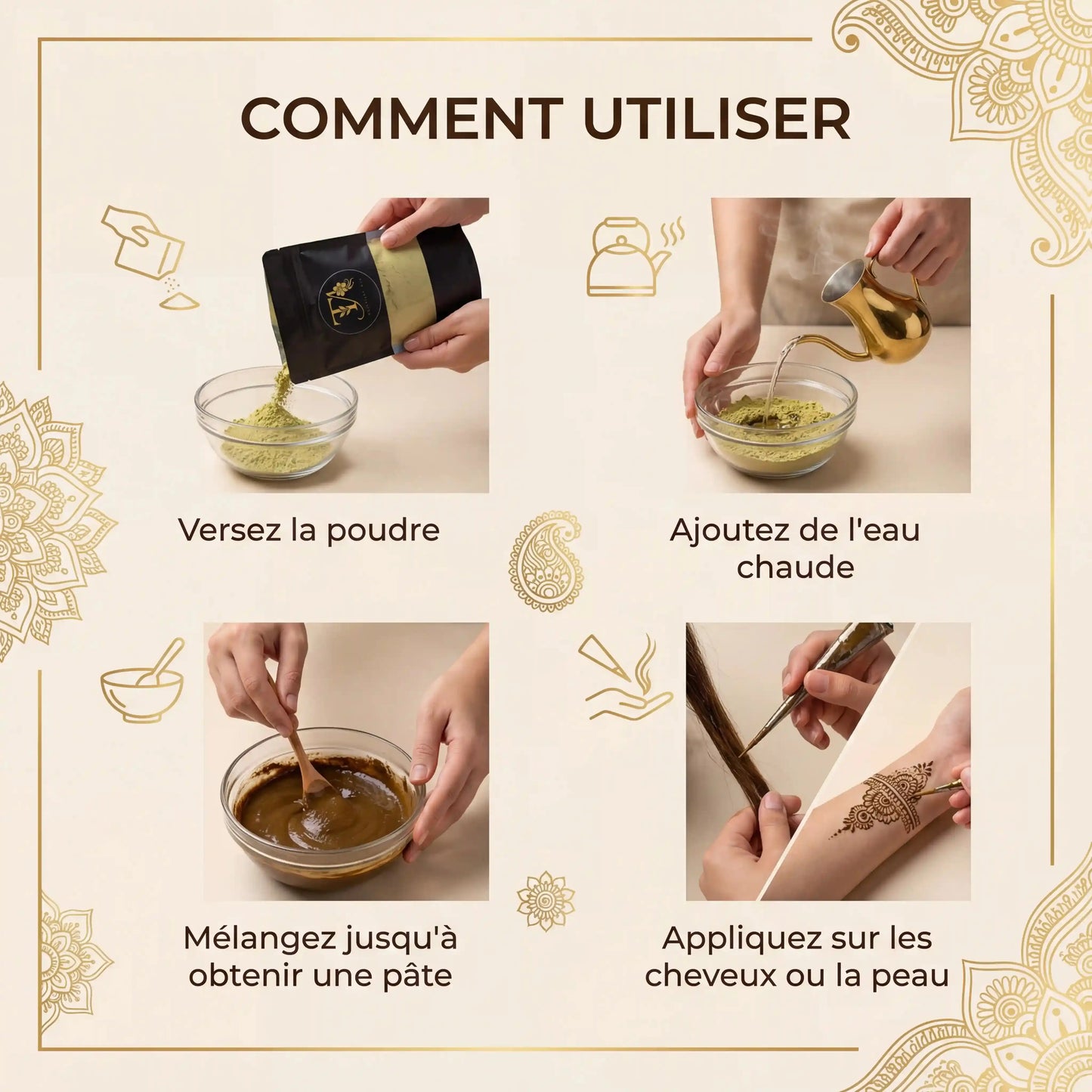 COMMENT UTILISER

Versez la poudre

Ajoutez de l'eau chaude

Mélangez jusqu'à obtenir une pâte

Appliquez sur les cheveux ou la peau